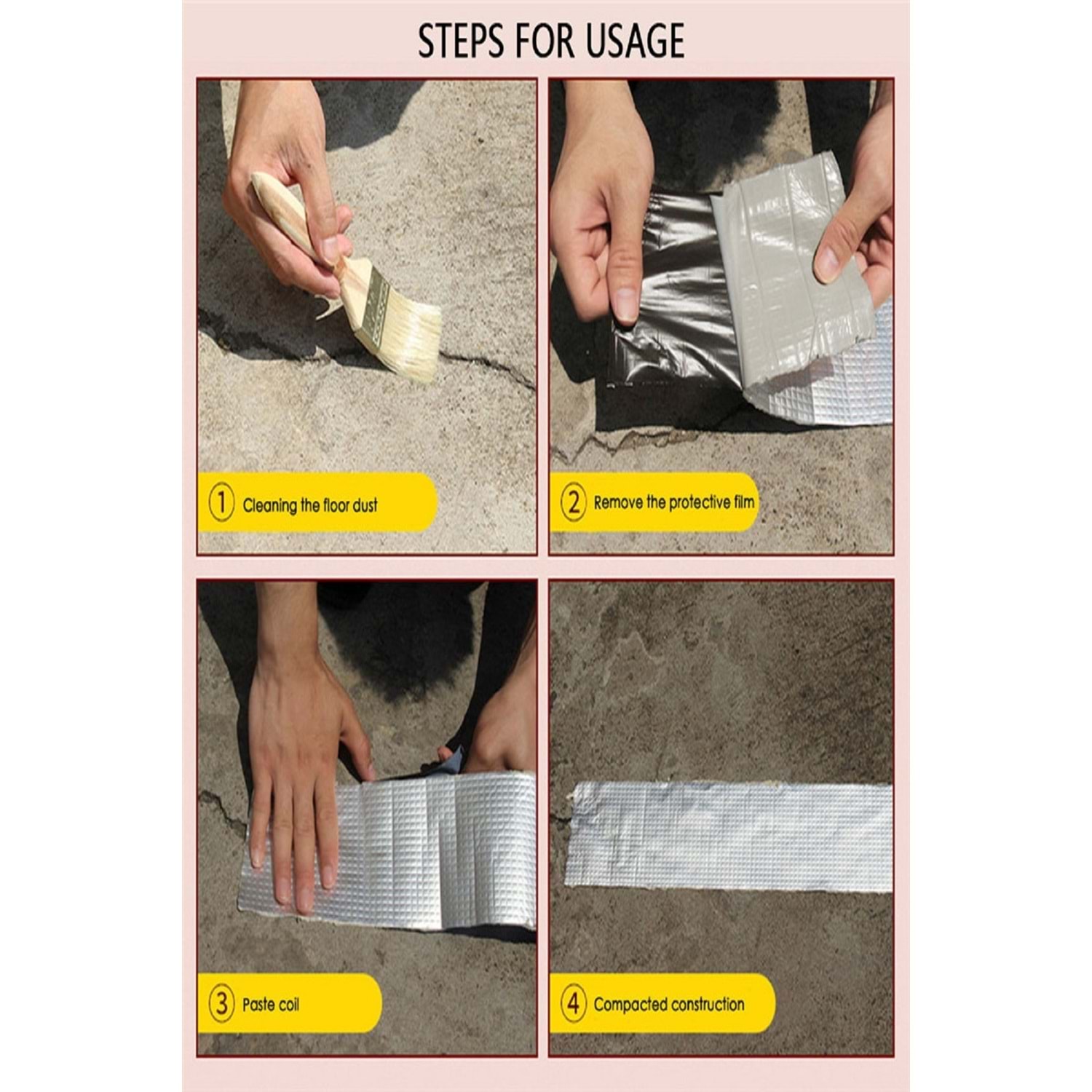 STEPS FOR USAGE

1 Cleaning the floor dust

2 Remove the protective film

3 Paste coil

4 Compacted construction